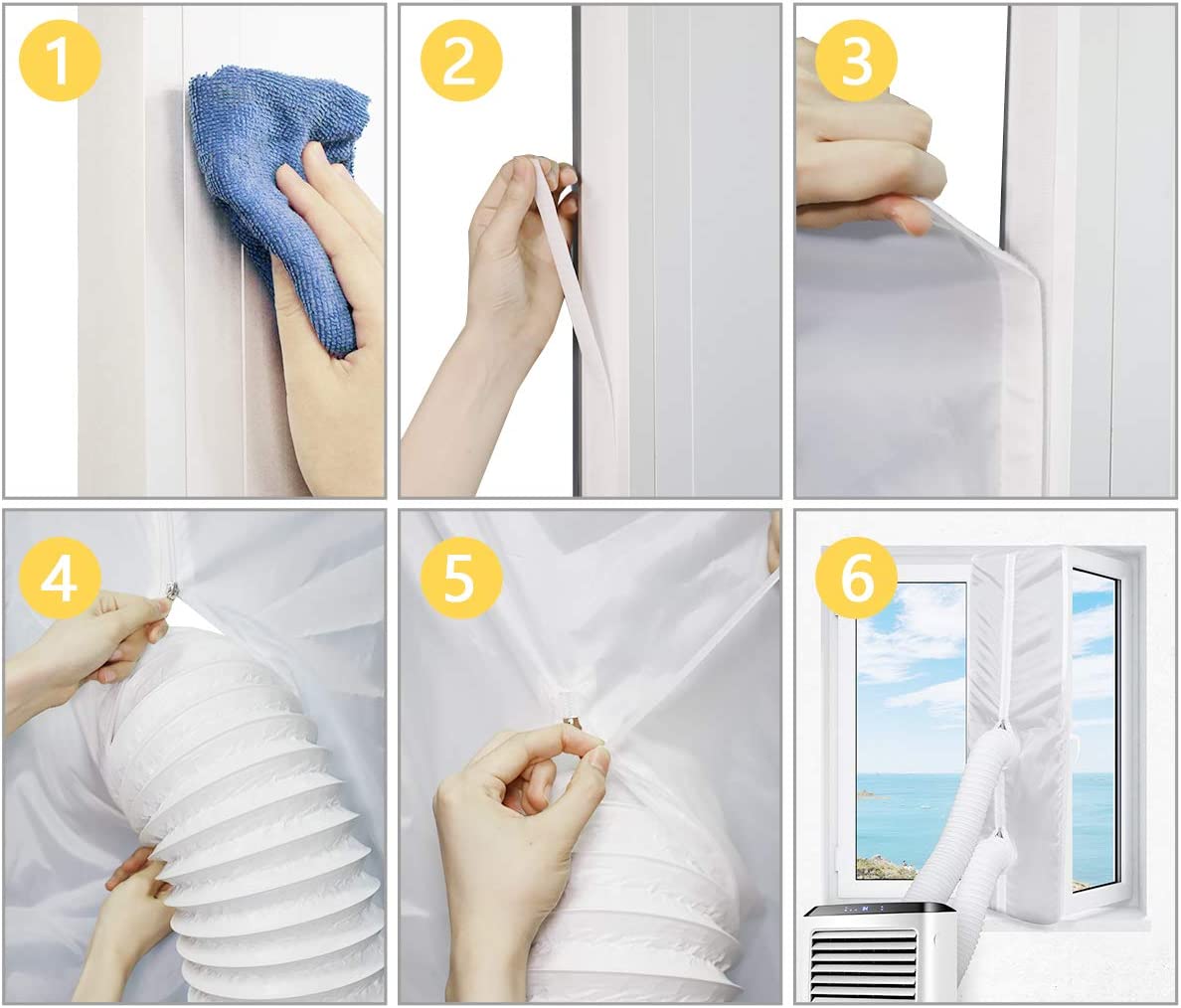 1

2

3

4

5

6